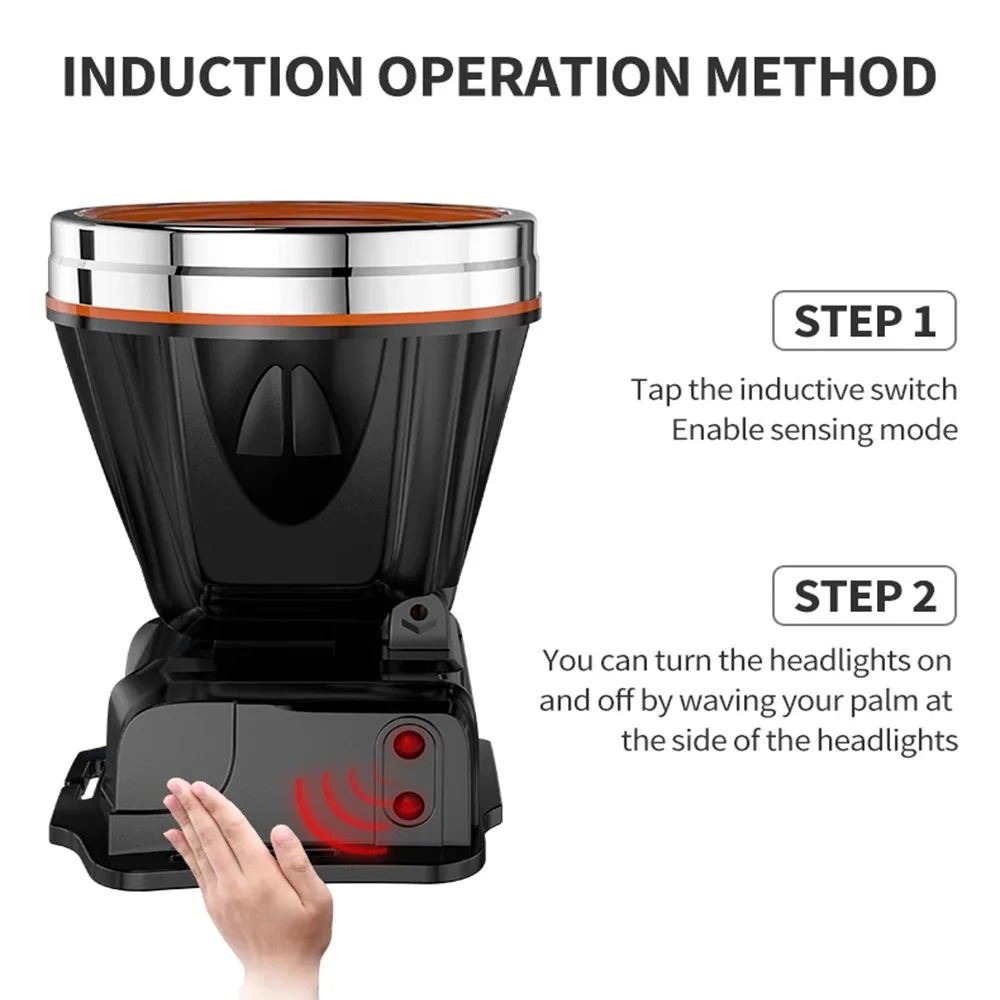 INDUCTION OPERATION METHOD

STEP 1

Tap the inductive switch
Enable sensing mode

STEP 2

You can turn the headlights on and off by waving your palm at the side of the headlights